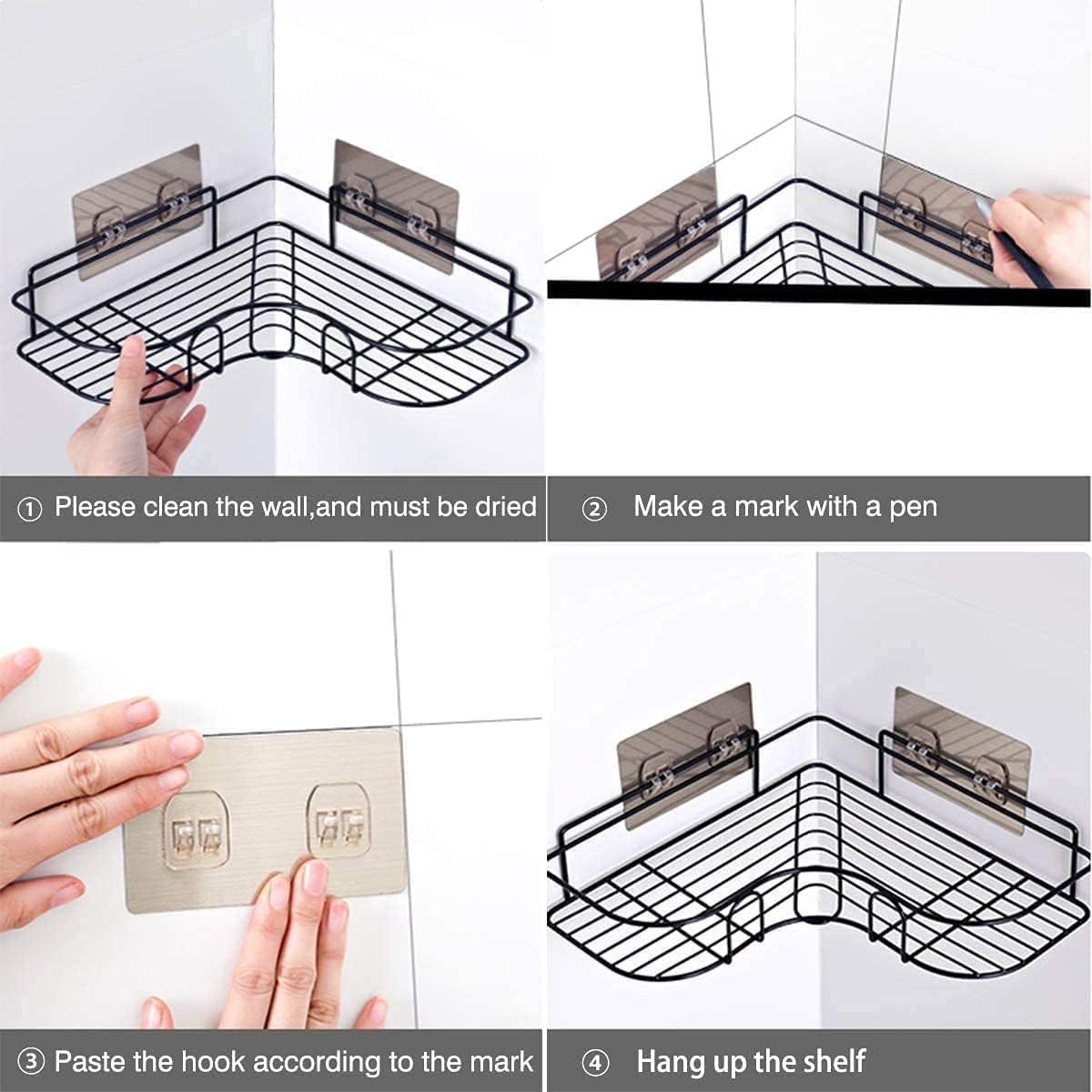 ① Please clean the wall,and must be dried

② Make a mark with a pen

③ Paste the hook according to the mark

④ Hang up the shelf